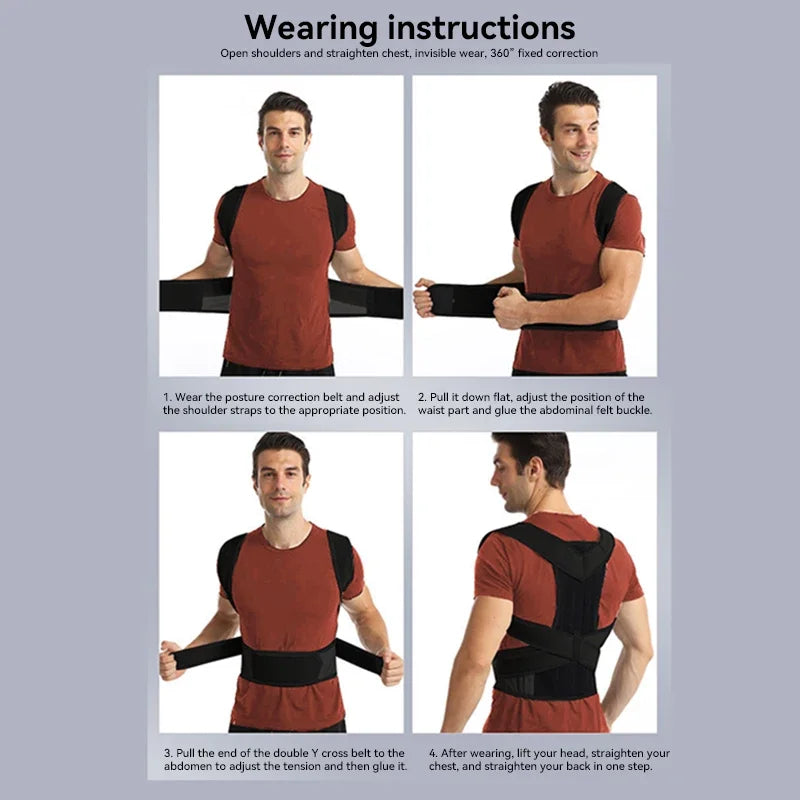 Wearing instructions

Open shoulders and straighten chest, invisible wear, 360° fixed correction

1. Wear the posture correction belt and adjust the shoulder straps to the appropriate position.

2. Pull it down flat, adjust the position of the waist part and glue the abdominal felt buckle.

3. Pull the end of the double Y cross belt to the abdomen to adjust the tension and then glue it.

4. After wearing, lift your head, straighten your chest, and straighten your back in one step.