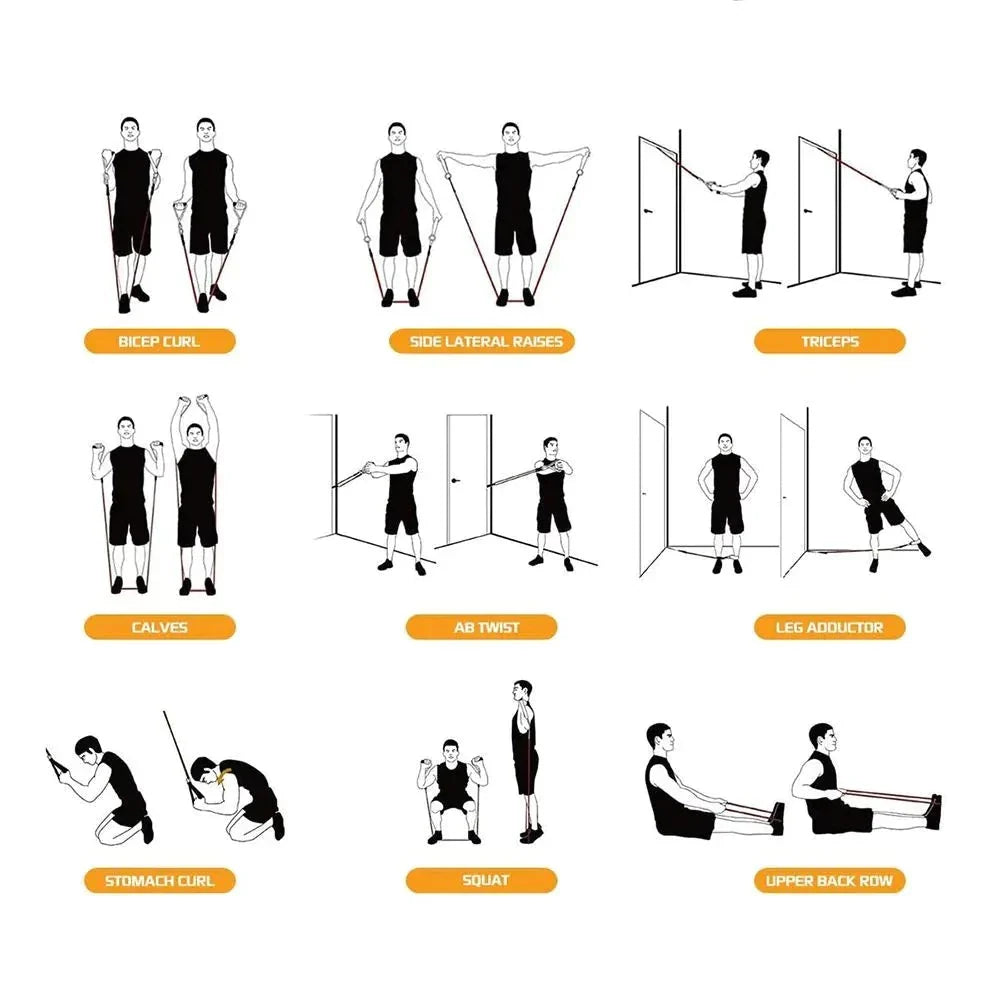 BICEP CURL

SIDE LATERAL RAISES

TRICEPS

CALVES

AB TWIST

LEG ADDUCTOR

STOMACH CURL

SQUAT

UPPER BACK ROW